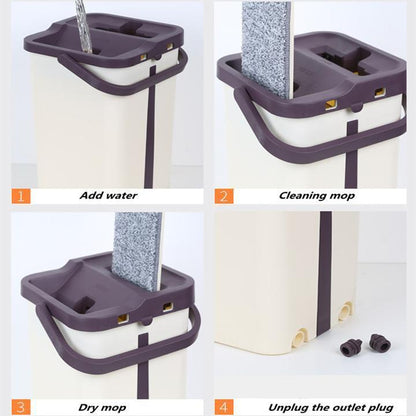 1 Add water

2 Cleaning mop

3 Dry mop

4 Unplug the outlet plug