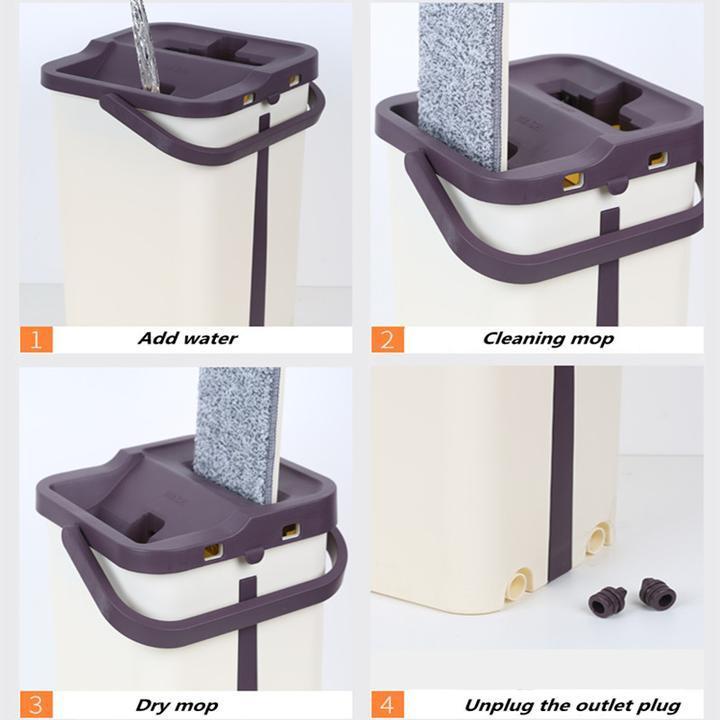 1 Add water

2 Cleaning mop

3 Dry mop

4 Unplug the outlet plug