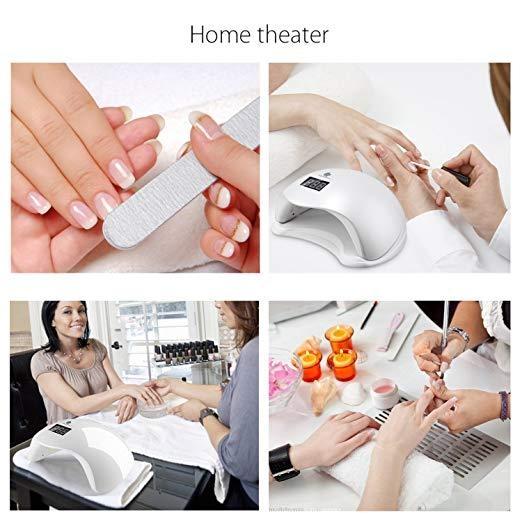 Home theater