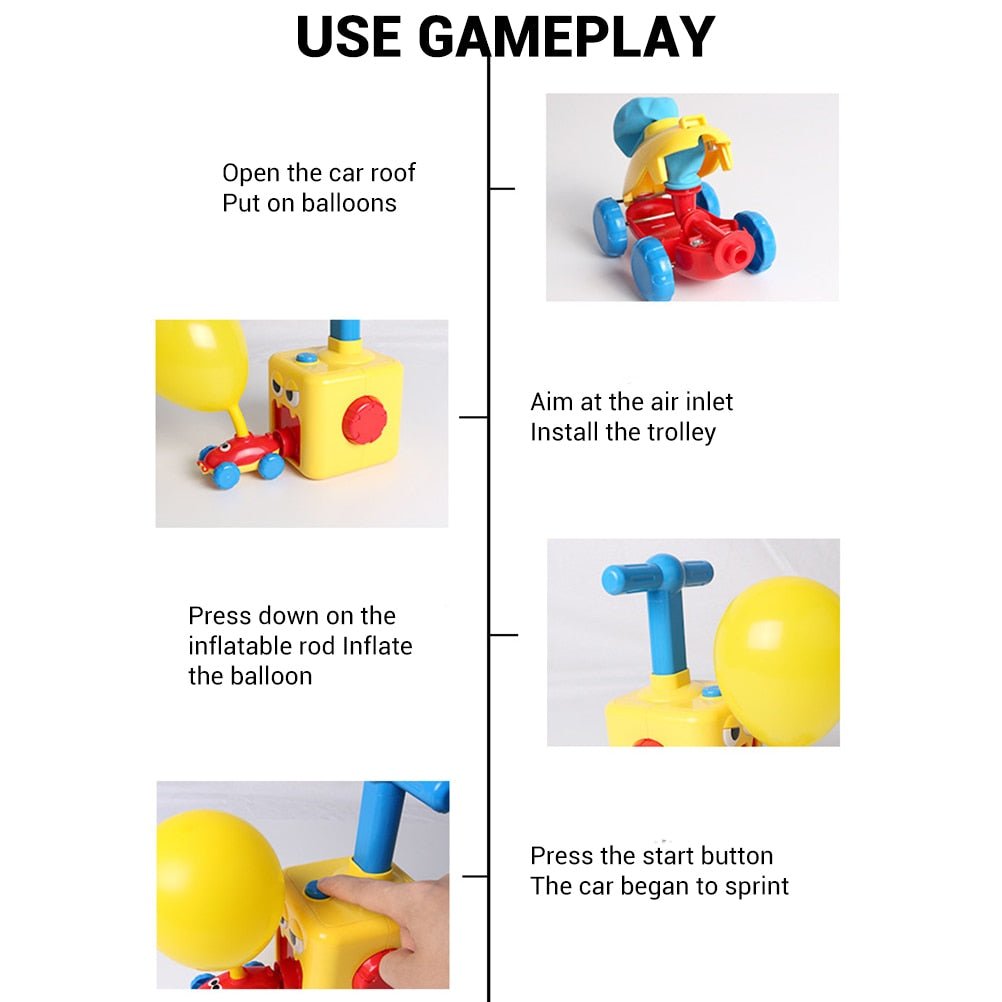 USE GAMEPLAY

Open the car roof
Put on balloons

Aim at the air inlet
Install the trolley

Press down on the inflatable rod Inflate the balloon

Press the start button
The car began to sprint