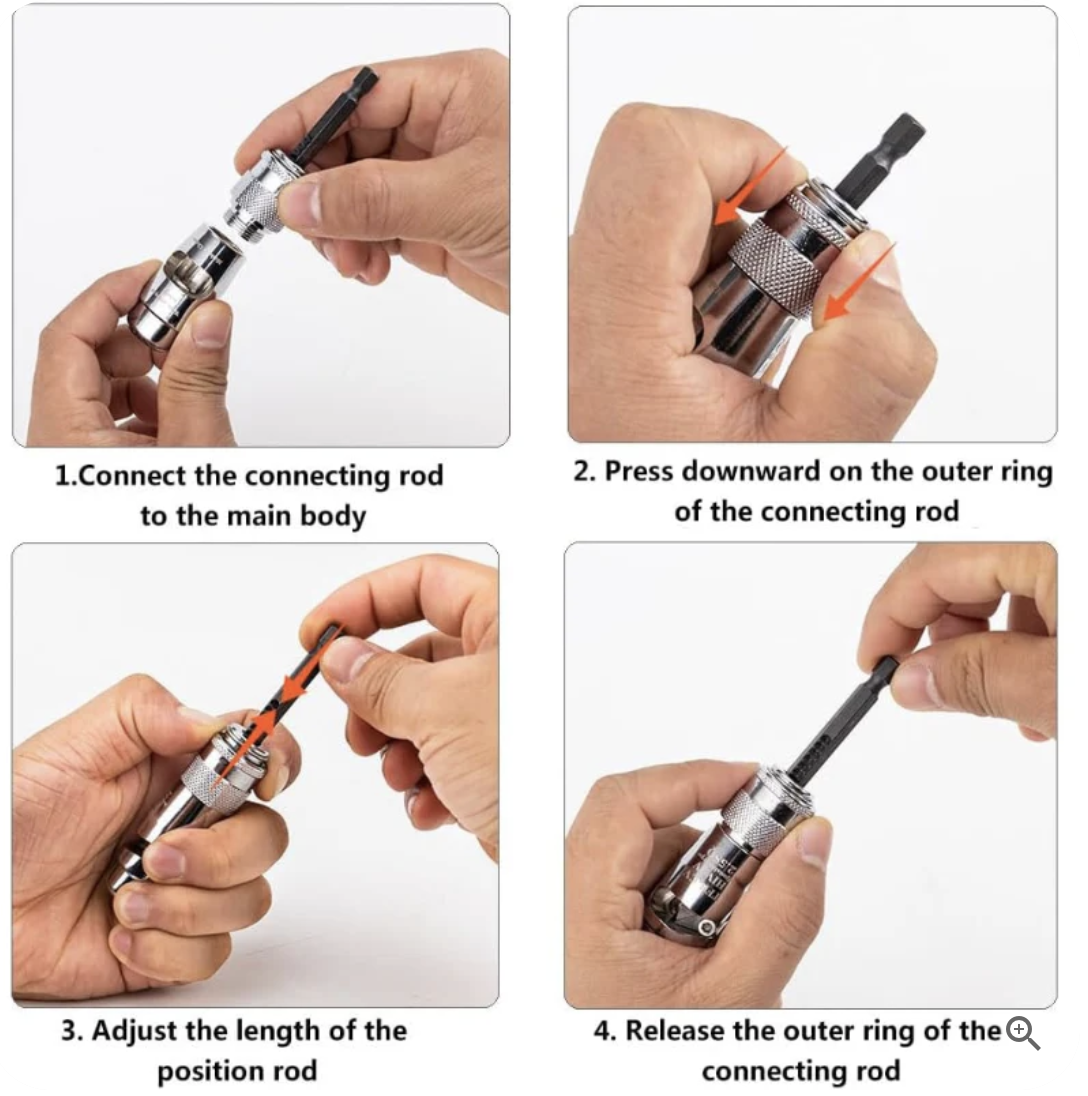 1.Connect the connecting rod to the main body

2. Press downward on the outer ring of the connecting rod

3. Adjust the length of the position rod

4. Release the outer ring of the connecting rod